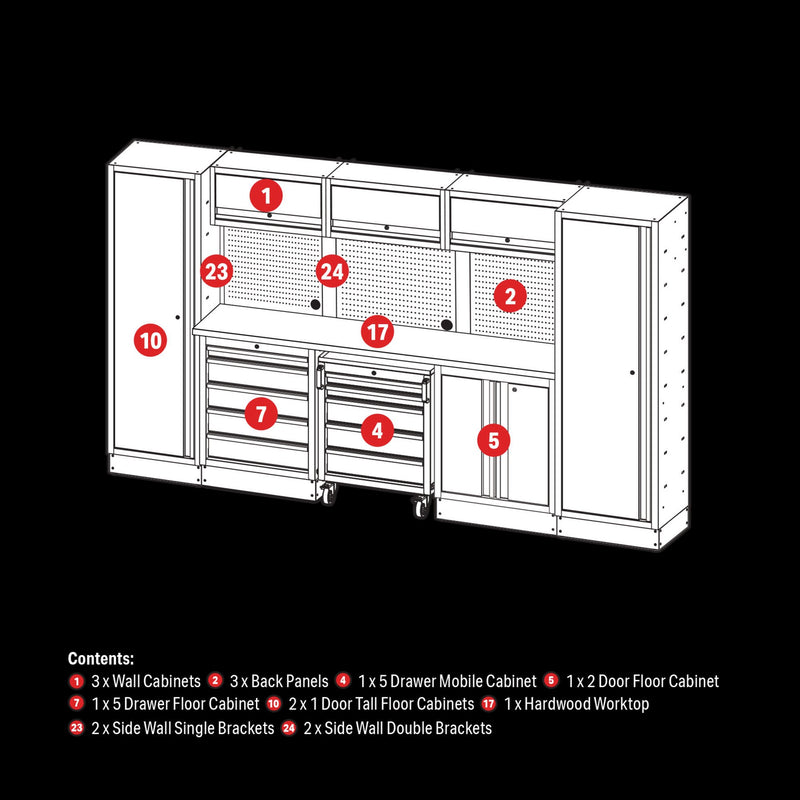 1
23
24
2
10
17
7
4
5

Contents:
1 3 x Wall Cabinets 2 3 x Back Panels 4 1 x 5 Drawer Mobile Cabinet 5 1 x 2 Door Floor Cabinet
7 1 x 5 Drawer Floor Cabinet 10 2 x 1 Door Tall Floor Cabinets 17 1 x Hardwood Worktop
23 2 x Side Wall Single Brackets 24 2 x Side Wall Double Brackets