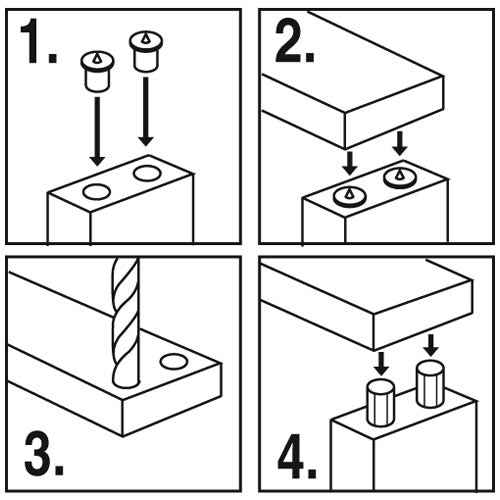 1.

2.

3.

4.