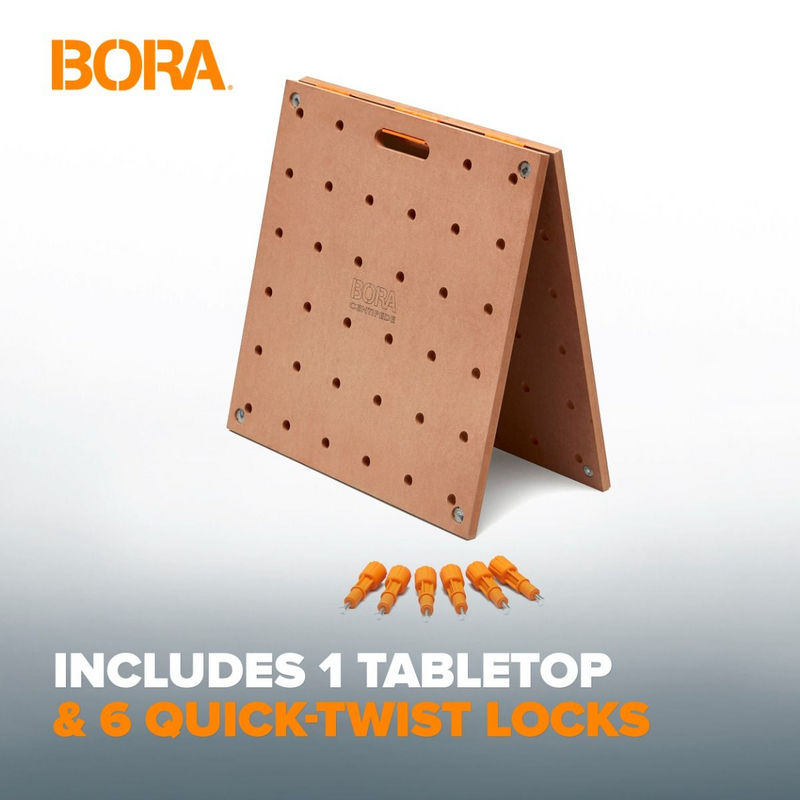 BORA

BORA
CENTIPEDE

INCLUDES 1 TABLETOP
& 6 QUICK-TWIST LOCKS