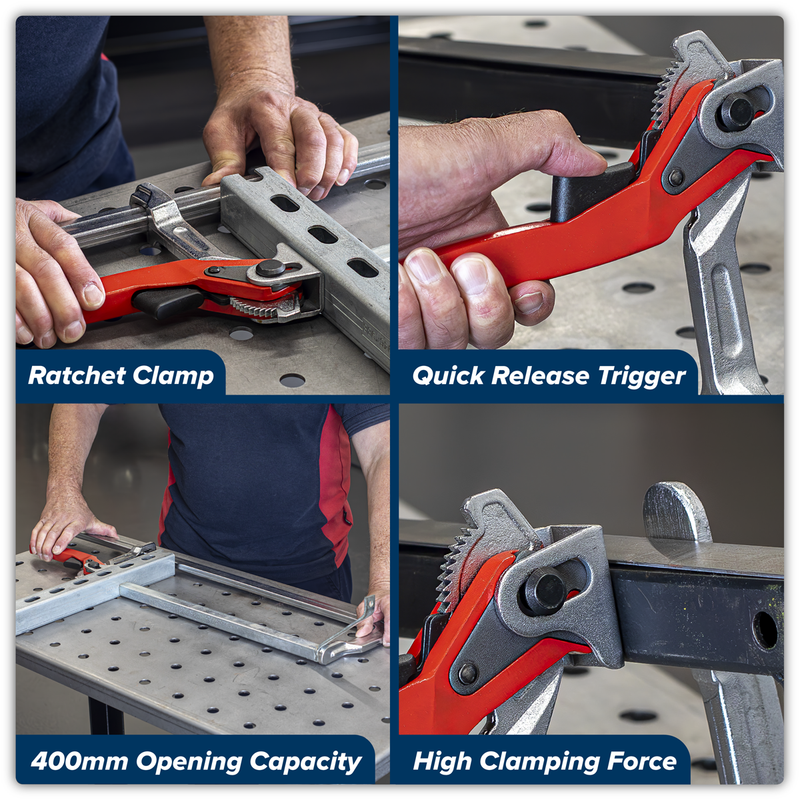 Ratchet Clamp

Quick Release Trigger

400mm Opening Capacity

High Clamping Force