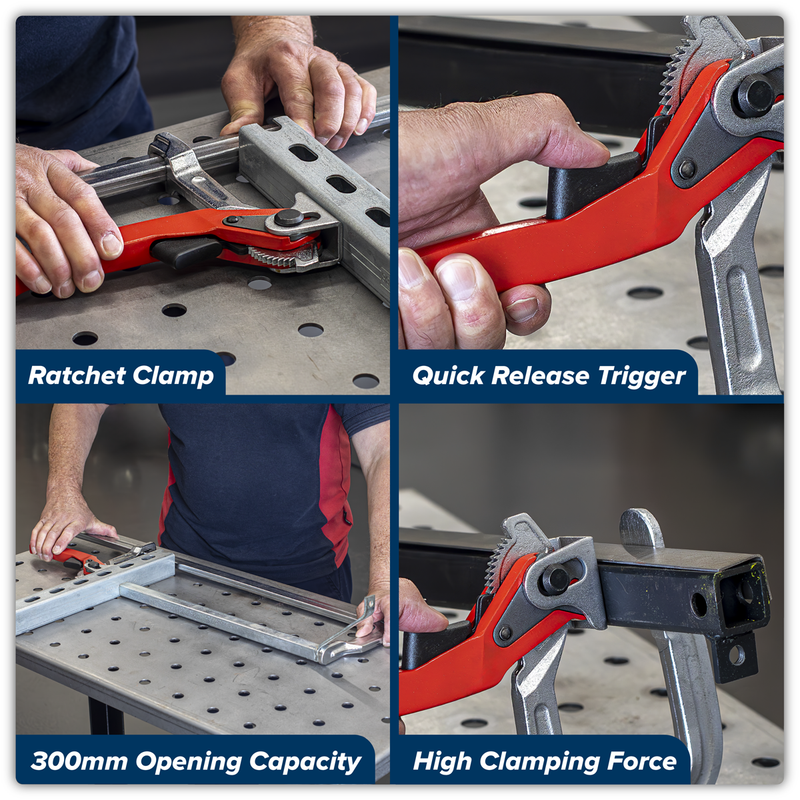 Ratchet Clamp

Quick Release Trigger

300mm Opening Capacity

High Clamping Force