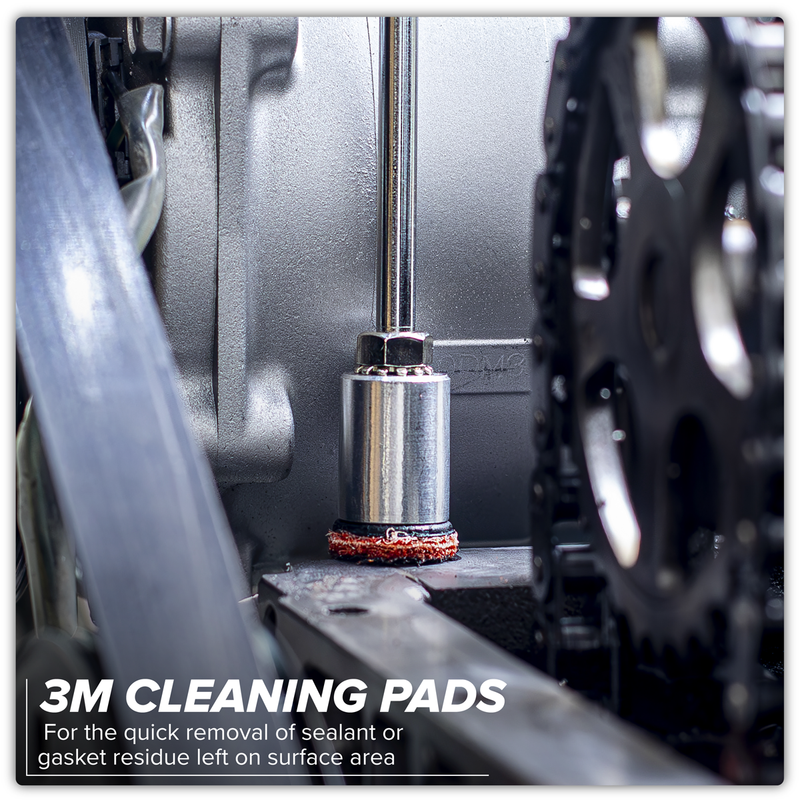 3M CLEANING PADS

For the quick removal of sealant or gasket residue left on surface area