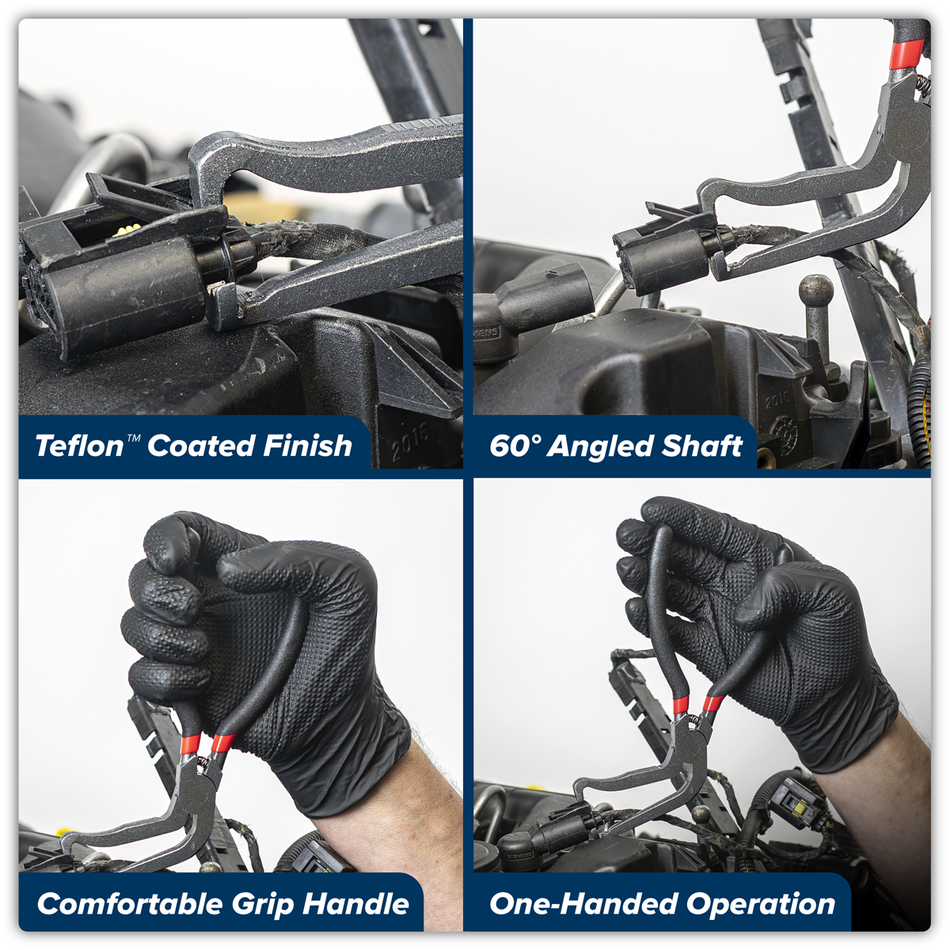 Teflon™ Coated Finish

60° Angled Shaft

Comfortable Grip Handle

One-Handed Operation