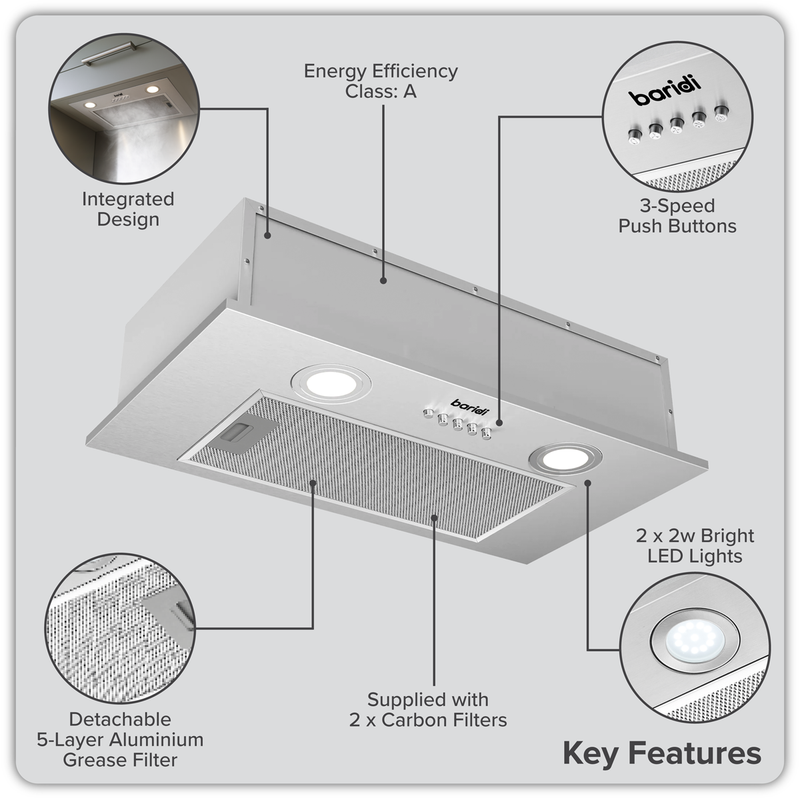 Energy Efficiency
Class: A

baridi

Integrated
Design

3-Speed
Push Buttons

baridi

2 x 2w Bright
LED Lights

Detachable
5-Layer Aluminium
Grease Filter

Supplied with
2 x Carbon Filters

Key Features