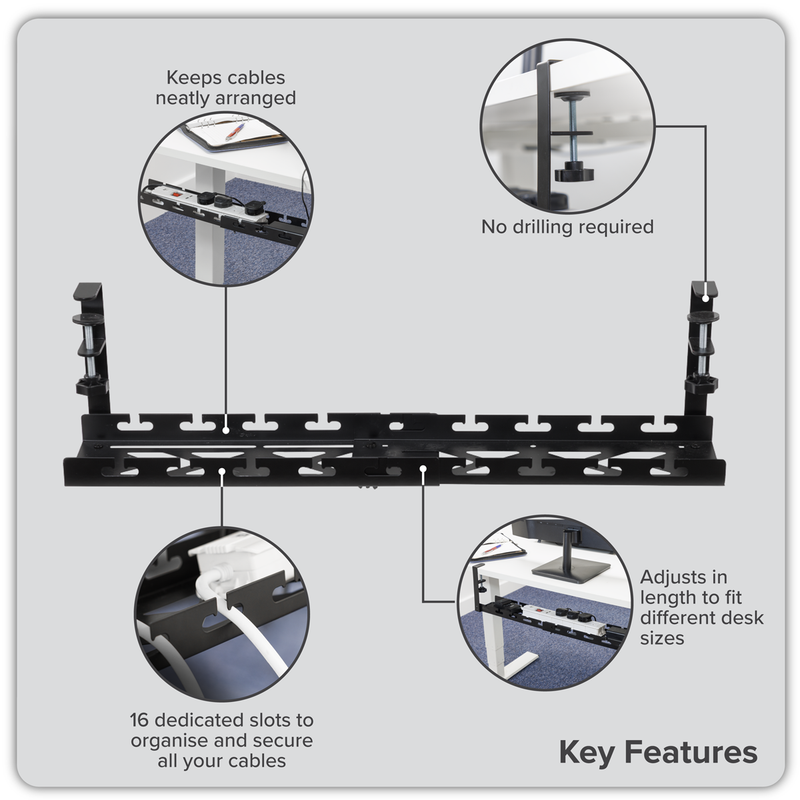 Keeps cables neatly arranged

No drilling required

Adjusts in length to fit different desk sizes

16 dedicated slots to organise and secure all your cables

Key Features