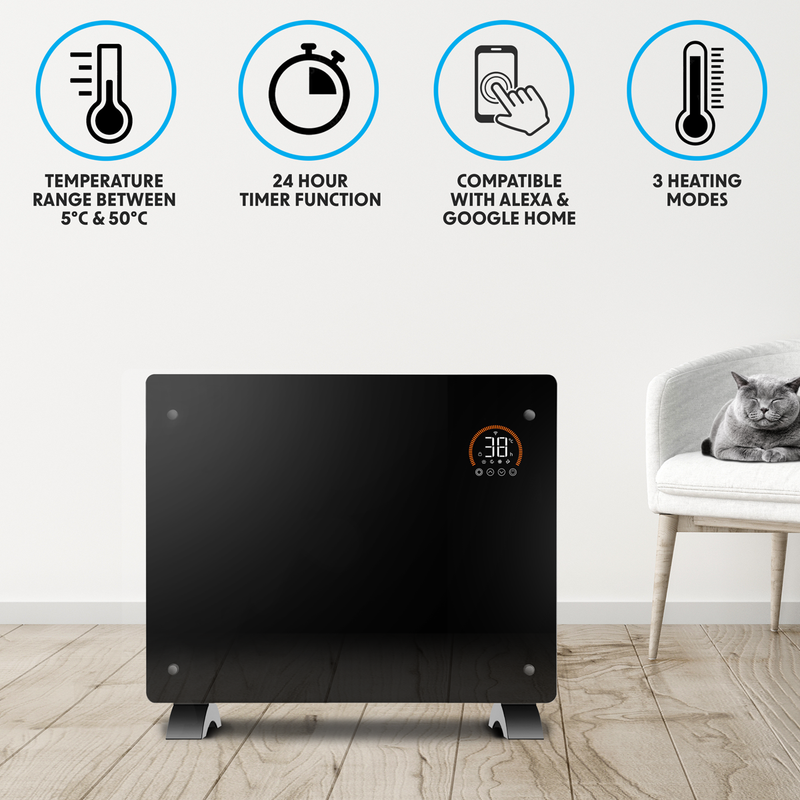 TEMPERATURE RANGE BETWEEN 5°C & 50°C

24 HOUR TIMER FUNCTION

COMPATIBLE WITH ALEXA & GOOGLE HOME

3 HEATING MODES

30