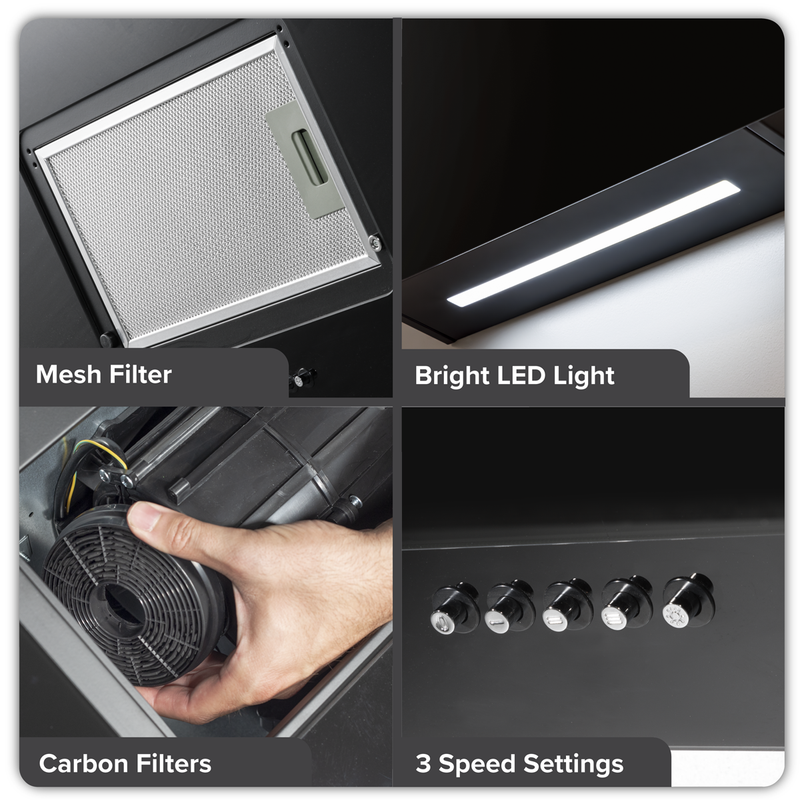 Mesh Filter

Bright LED Light

Carbon Filters

3 Speed Settings