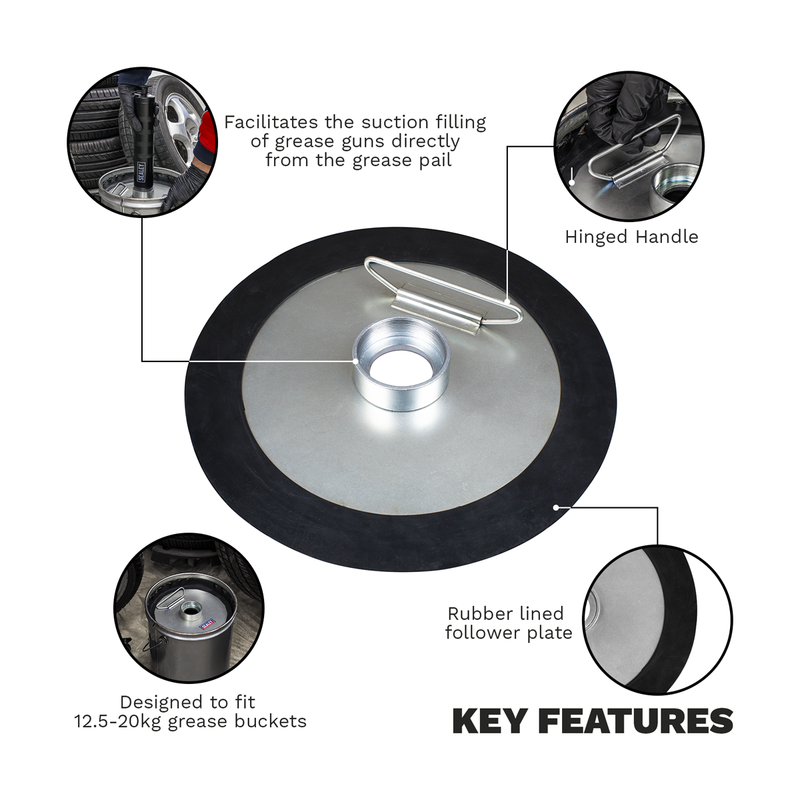 Facilitates the suction filling of grease guns directly from the grease pail

Hinged Handle

Rubber lined follower plate

Designed to fit 12.5-20kg grease buckets

KEY FEATURES